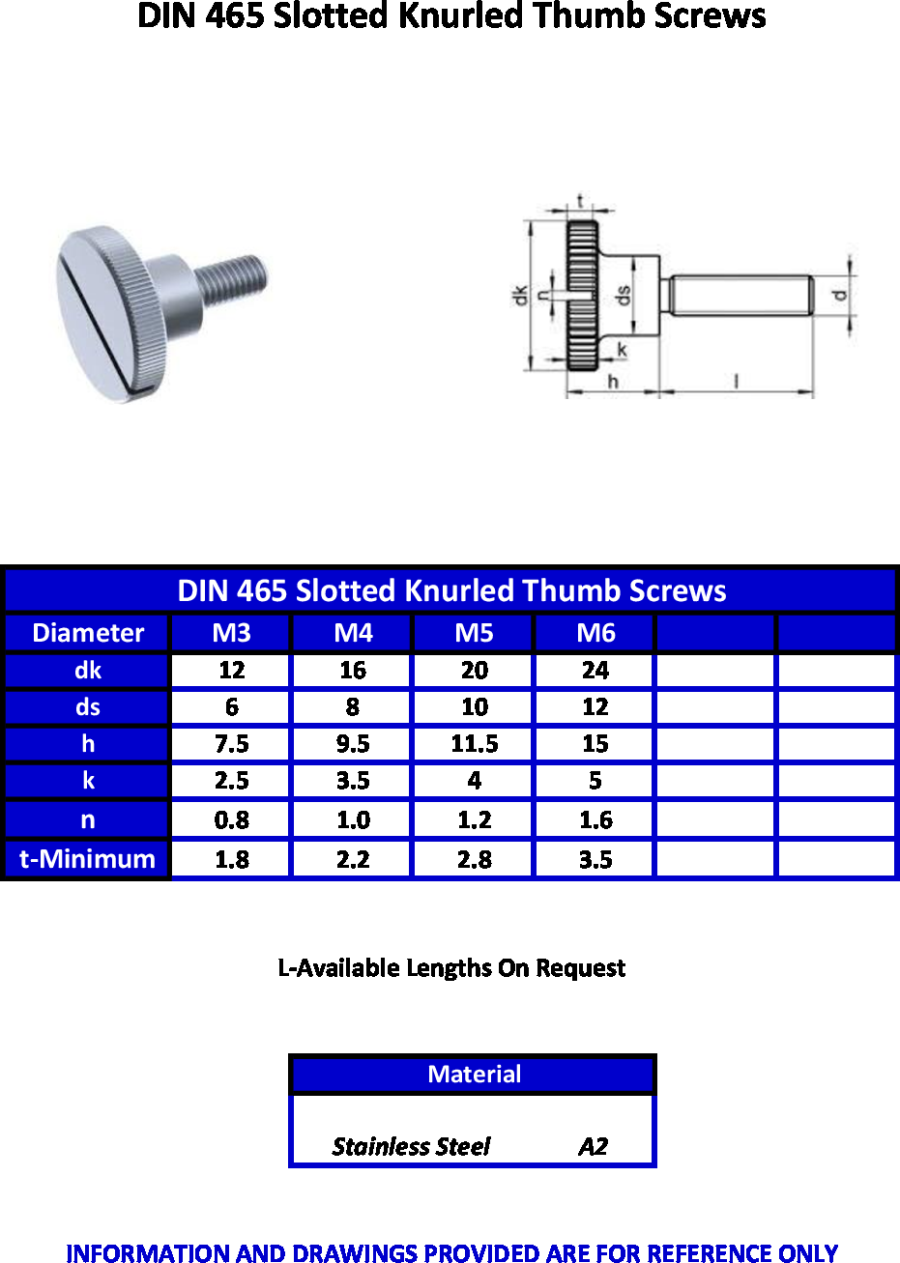 DIN 465 Slotted Knurled Thumb Screws

t
dk
n
ds
d
k
h
l

DIN 465 Slotted Knurled Thumb Screws

| Diameter | M3 | M4 | M5 | M6 | | |
|---|---|---|---|---|---|---|
| dk | 12 | 16 | 20 | 24 | | |
| ds | 6 | 8 | 10 | 12 | | |
| h | 7.5 | 9.5 | 11.5 | 15 | | |
| k | 2.5 | 3.5 | 4 | 5 | | |
| n | 0.8 | 1.0 | 1.2 | 1.6 | | |
| t-Minimum | 1.8 | 2.2 | 2.8 | 3.5 | | |

L-Available Lengths On Request

| Material | |
|---|---|
| Stainless Steel | A2 |

INFORMATION AND DRAWINGS PROVIDED ARE FOR REFERENCE ONLY